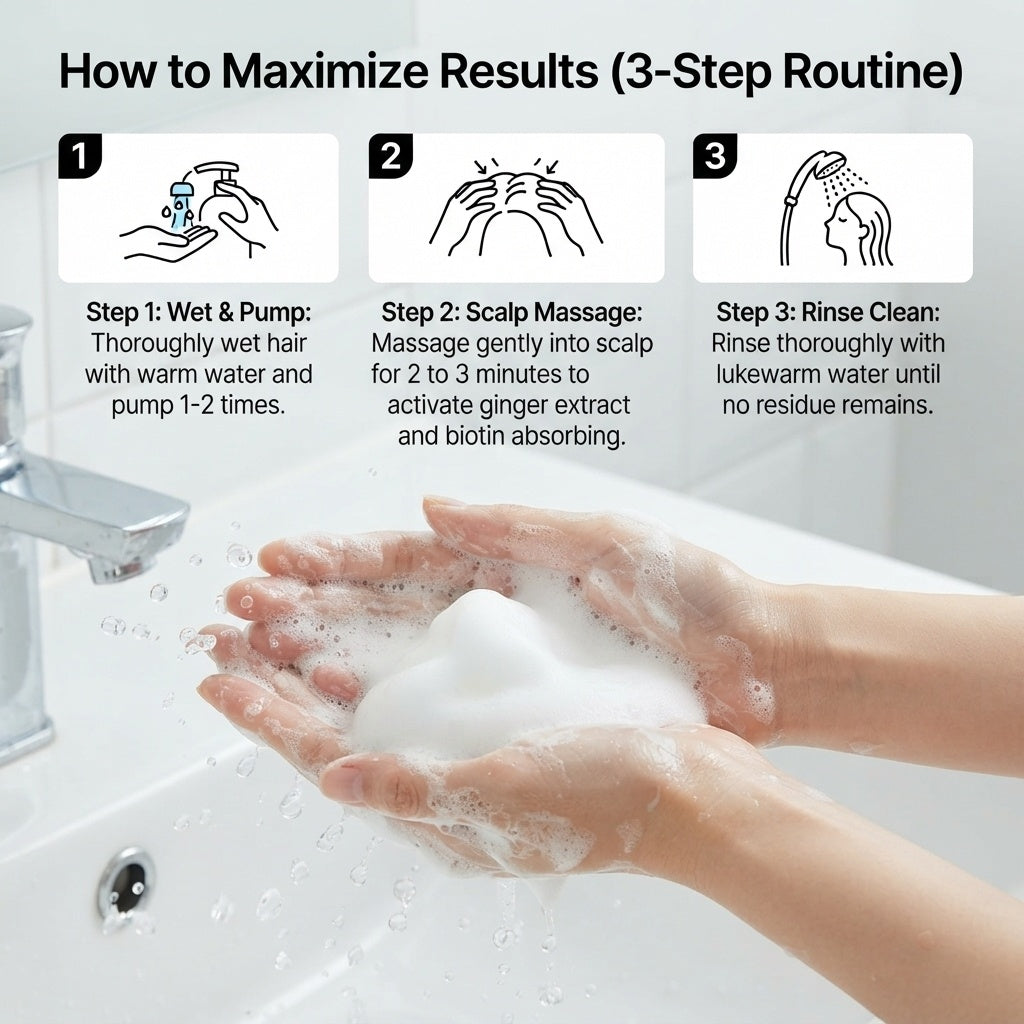 How to Maximize Results (3-Step Routine)

1

Step 1: Wet & Pump:
Thoroughly wet hair with warm water and pump 1-2 times.

2

Step 2: Scalp Massage:
Massage gently into scalp for 2 to 3 minutes to activate ginger extract and biotin absorbing.

3

Step 3: Rinse Clean:
Rinse thoroughly with lukewarm water until no residue remains.